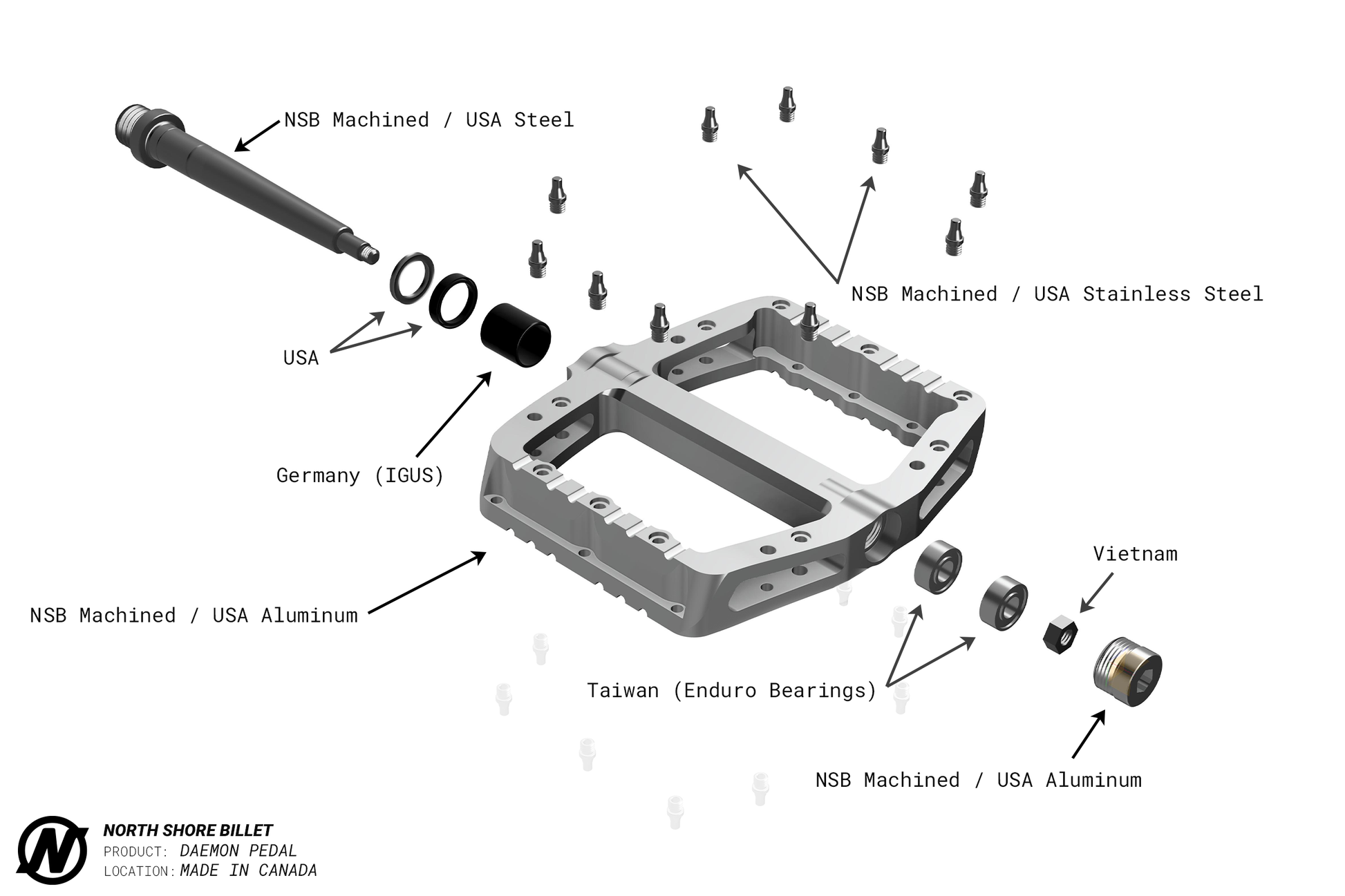 NSB Machined / USA Steel

NSB Machined / USA Stainless Steel

USA

Germany (IGUS)

Vietnam

NSB Machined / USA Aluminum

Taiwan (Enduro Bearings)

NSB Machined / USA Aluminum

NORTH SHORE BILLET
PRODUCT: DAEMON PEDAL
LOCATION: MADE IN CANADA